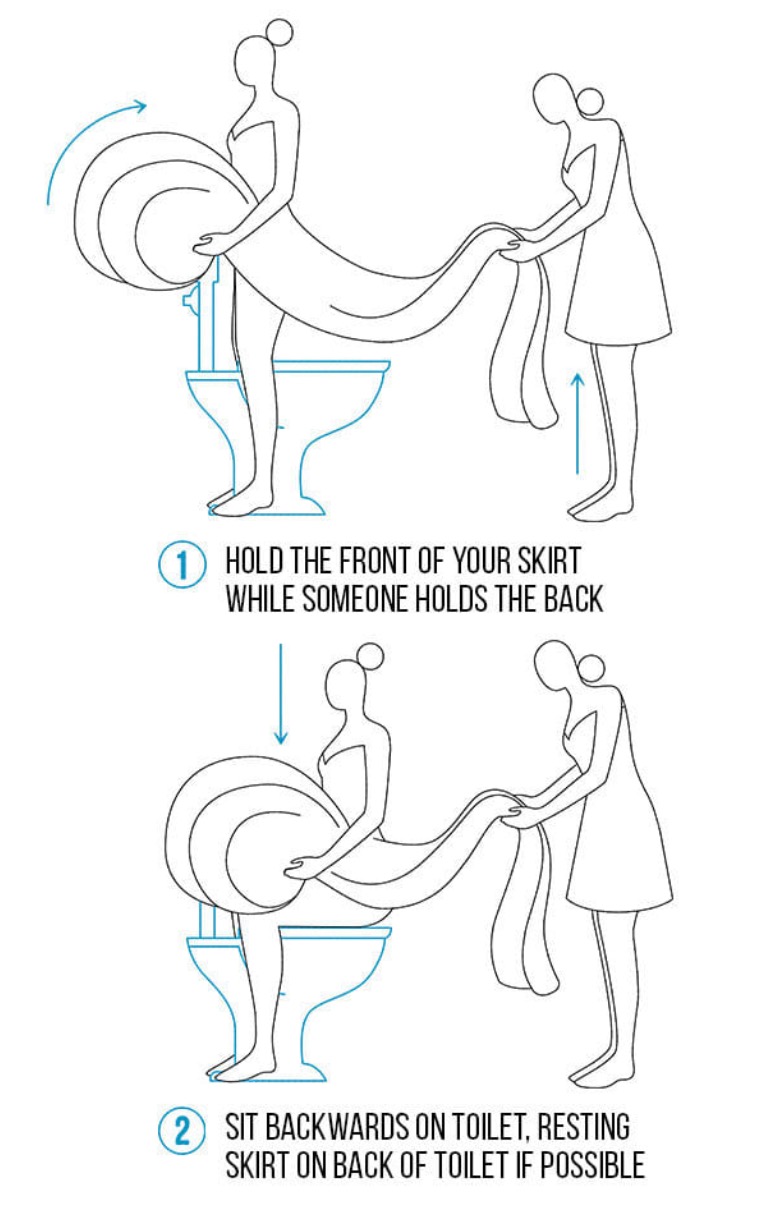 1 HOLD THE FRONT OF YOUR SKIRT WHILE SOMEONE HOLDS THE BACK

2 SIT BACKWARDS ON TOILET, RESTING SKIRT ON BACK OF TOILET IF POSSIBLE